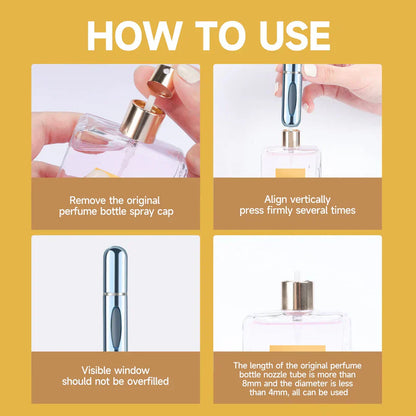 HOW TO USE

Remove the original perfume bottle spray cap

Align vertically press firmly several times

Visible window should not be overfilled

The length of the original perfume bottle nozzle tube is more than 8mm and the diameter is less than 4mm, all can be used