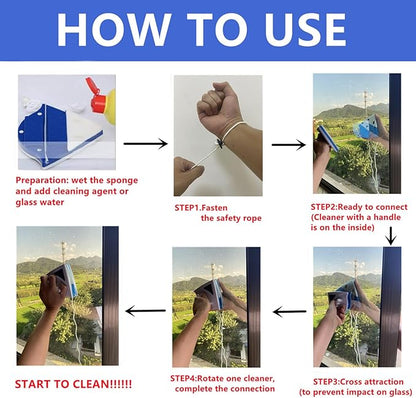 HOW TO USE

Preparation: wet the sponge and add cleaning agent or glass water

STEP1.Fasten the safety rope

STEP2:Ready to connect (Cleaner with a handle is on the inside)

STEP3:Cross attraction (to prevent impact on glass)

STEP4:Rotate one cleaner, complete the connection

START TO CLEAN!!!!!!