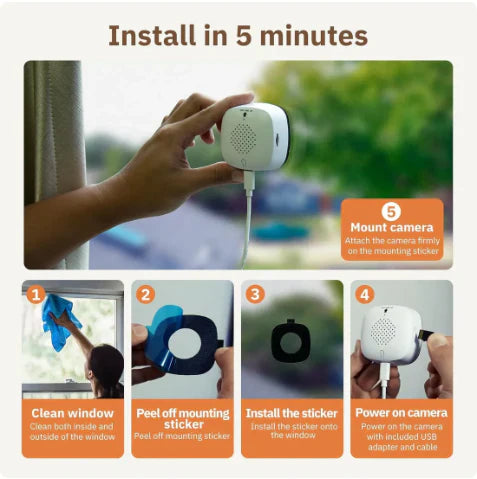 Install in 5 minutes

5
Mount camera
Attach the camera firmly on the mounting sticker

1
Clean window
Clean both inside and outside of the window

2
Peel off mounting sticker
Peel off mounting sticker

3
Install the sticker
Install the sticker onto the window

4
Power on camera
Power on the camera with included USB adapter and cable